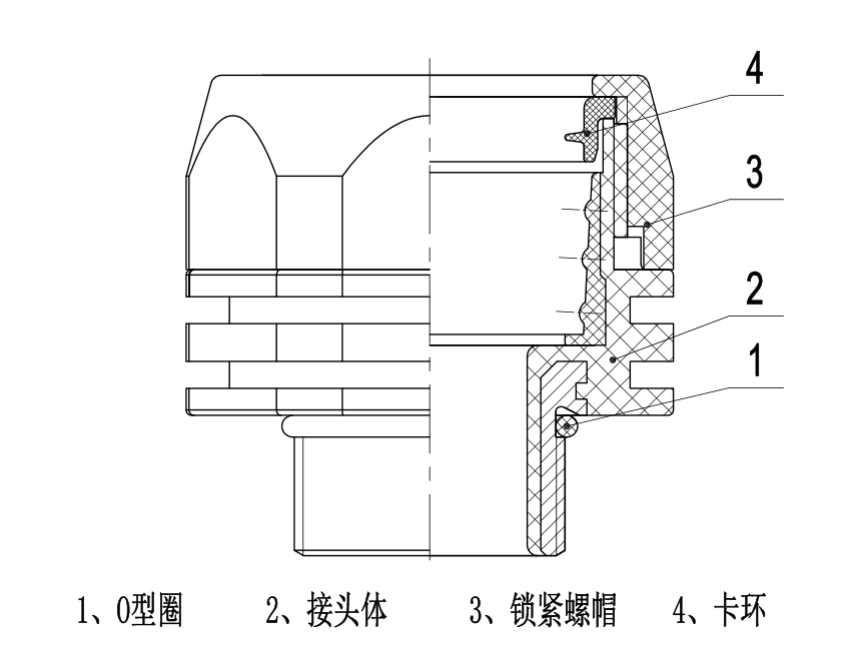 4

3

2

1

1、O型圈　　2、接头体　　3、锁紧螺帽　　4、卡环